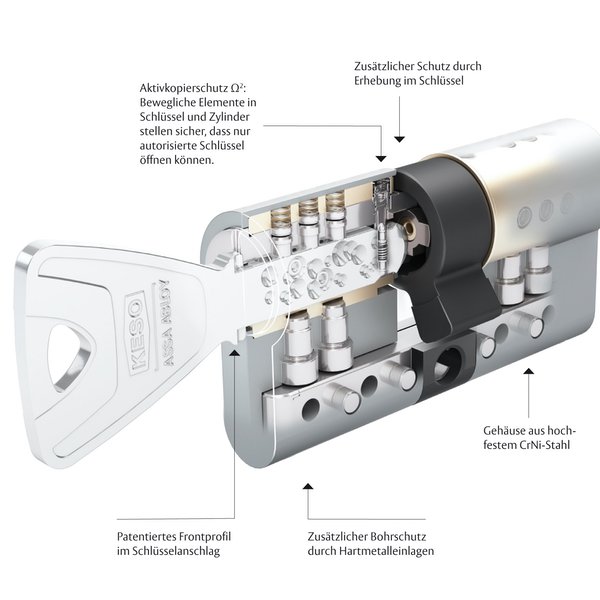 Zusätzlicher Schutz durch Erhebung im Schlüssel

Aktivkopierschutz $\Omega^2$: Bewegliche Elemente in Schlüssel und Zylinder stellen sicher, dass nur autorisierte Schlüssel öffnen können.

KESO

ASSA ABLOY

Gehäuse aus hochfestem CrNi-Stahl

Patentiertes Frontprofil im Schlüsselanschlag

Zusätzlicher Bohrschutz durch Hartmetalleinlagen